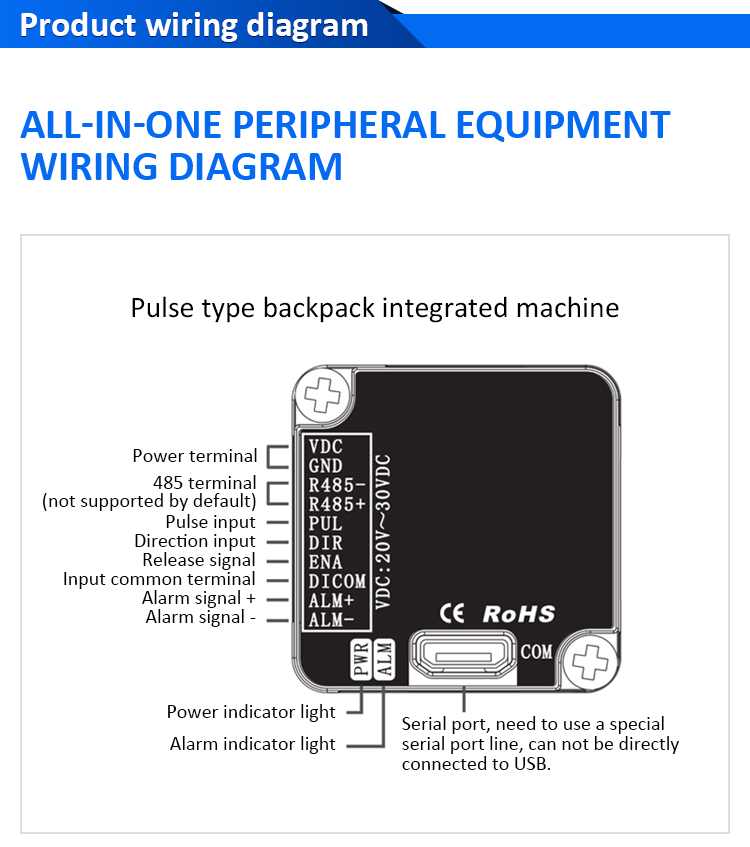 Product wiring diagram

ALL-IN-ONE PERIPHERAL EQUIPMENT WIRING DIAGRAM

Pulse type backpack integrated machine

Power terminal
485 terminal
(not supported by default)
Pulse input
Direction input
Release signal
Input common terminal
Alarm signal +
Alarm signal -

VDC
GND
R485-
R485+
PUL
DIR
ENA
DICOM
ALM+
ALM-

VDC:20V~30VDC

CE RoHS

PWR
ALM
COM

Power indicator light
Alarm indicator light

Serial port, need to use a special serial port line, can not be directly connected to USB.